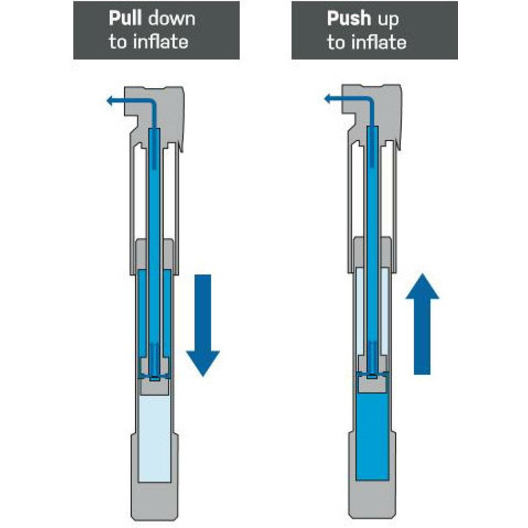 Pull down to inflate

Push up to inflate